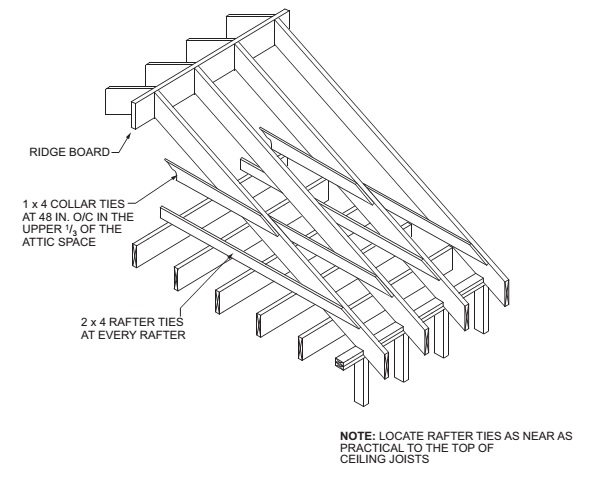 RIDGE BOARD

1 x 4 COLLAR TIES AT 48 IN. O/C IN THE UPPER $^1/_3$ OF THE ATTIC SPACE

2 x 4 RAFTER TIES AT EVERY RAFTER

NOTE: LOCATE RAFTER TIES AS NEAR AS PRACTICAL TO THE TOP OF CEILING JOISTS