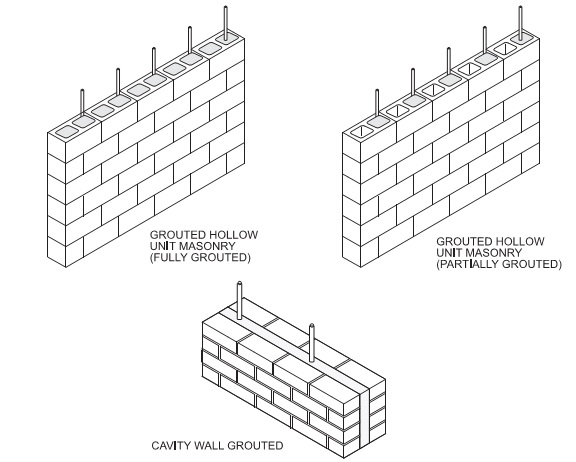 GROUTED HOLLOW
UNIT MASONRY
(FULLY GROUTED)

GROUTED HOLLOW
UNIT MASONRY
(PARTIALLY GROUTED)

CAVITY WALL GROUTED