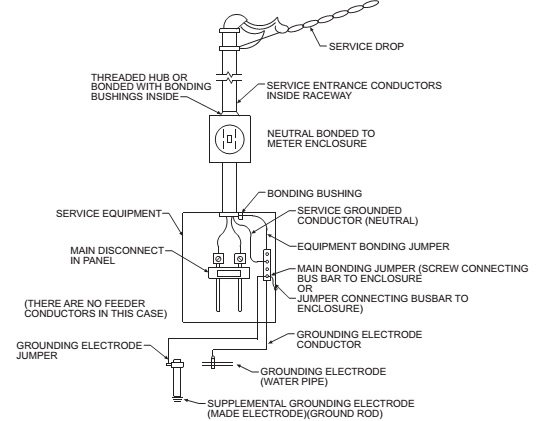 SERVICE DROP

THREADED HUB OR BONDED WITH BONDING BUSHINGS INSIDE

SERVICE ENTRANCE CONDUCTORS INSIDE RACEWAY

NEUTRAL BONDED TO METER ENCLOSURE

BONDING BUSHING

SERVICE EQUIPMENT

SERVICE GROUNDED CONDUCTOR (NEUTRAL)

MAIN DISCONNECT IN PANEL

EQUIPMENT BONDING JUMPER

MAIN BONDING JUMPER (SCREW CONNECTING BUS BAR TO ENCLOSURE
OR
JUMPER CONNECTING BUSBAR TO ENCLOSURE)

(THERE ARE NO FEEDER CONDUCTORS IN THIS CASE)

GROUNDING ELECTRODE CONDUCTOR

GROUNDING ELECTRODE JUMPER

GROUNDING ELECTRODE (WATER PIPE)

SUPPLEMENTAL GROUNDING ELECTRODE (MADE ELECTRODE)(GROUND ROD)