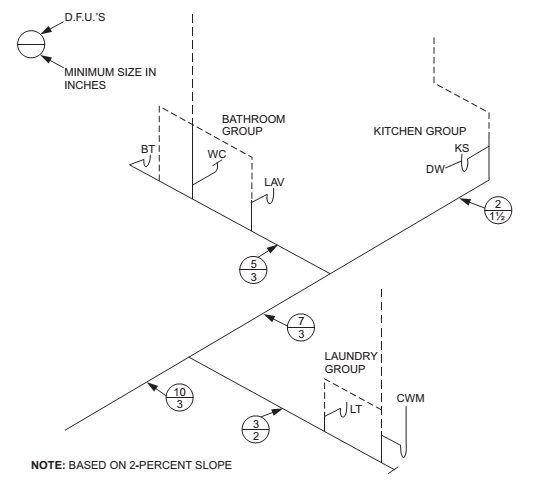 D.F.U.'S

MINIMUM SIZE IN INCHES

BATHROOM GROUP

BT

WC

LAV

KITCHEN GROUP

KS

DW

$\frac{2}{1\frac{1}{2}}$

$\frac{5}{3}$

$\frac{7}{3}$

LAUNDRY GROUP

CWM

LT

$\frac{10}{3}$

$\frac{3}{2}$

NOTE: BASED ON 2-PERCENT SLOPE