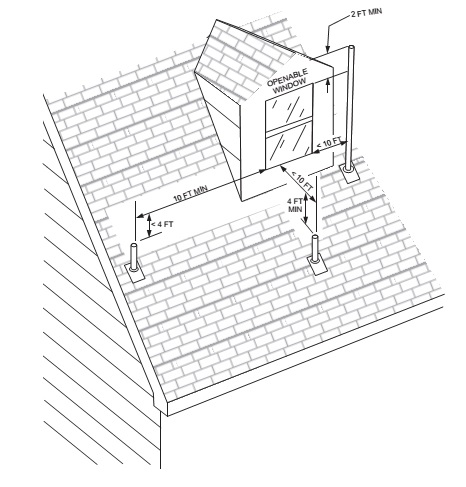 2 FT MIN

OPENABLE WINDOW

< 10 FT

< 10 FT

10 FT MIN

4 FT MIN

< 4 FT