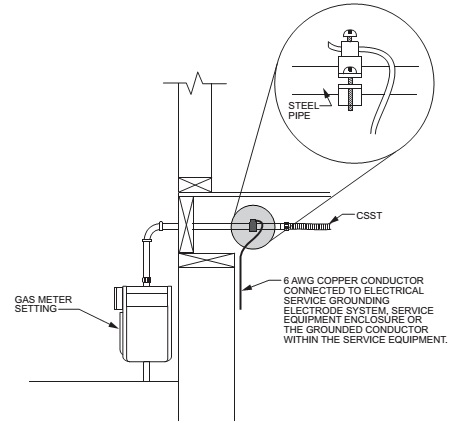 STEEL PIPE

CSST

6 AWG COPPER CONDUCTOR CONNECTED TO ELECTRICAL SERVICE GROUNDING ELECTRODE SYSTEM, SERVICE EQUIPMENT ENCLOSURE OR THE GROUNDED CONDUCTOR WITHIN THE SERVICE EQUIPMENT.

GAS METER SETTING