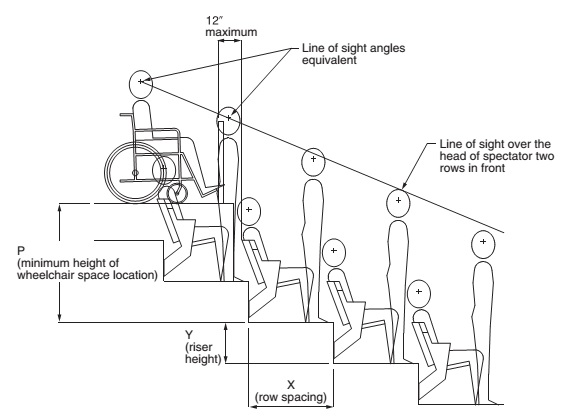 12″
maximum

Line of sight angles
equivalent

Line of sight over the
head of spectator two
rows in front

P
(minimum height of
wheelchair space location)

Y
(riser
height)

X
(row spacing)