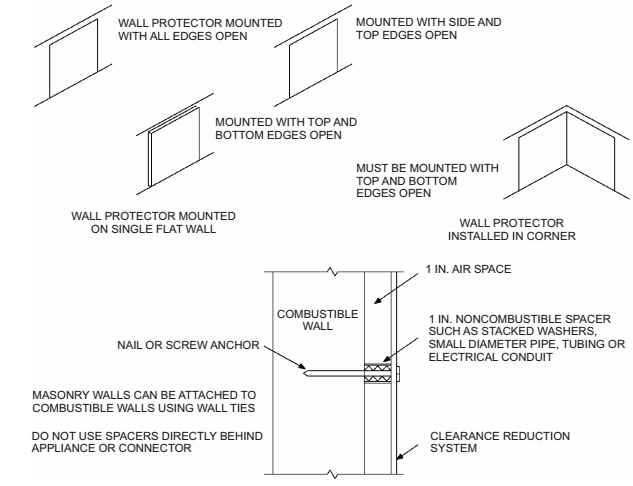 WALL PROTECTOR MOUNTED WITH ALL EDGES OPEN

MOUNTED WITH SIDE AND TOP EDGES OPEN

MOUNTED WITH TOP AND BOTTOM EDGES OPEN

MUST BE MOUNTED WITH TOP AND BOTTOM EDGES OPEN

WALL PROTECTOR MOUNTED ON SINGLE FLAT WALL

WALL PROTECTOR INSTALLED IN CORNER

1 IN. AIR SPACE

COMBUSTIBLE WALL

1 IN. NONCOMBUSTIBLE SPACER SUCH AS STACKED WASHERS, SMALL DIAMETER PIPE, TUBING OR ELECTRICAL CONDUIT

NAIL OR SCREW ANCHOR

MASONRY WALLS CAN BE ATTACHED TO COMBUSTIBLE WALLS USING WALL TIES

DO NOT USE SPACERS DIRECTLY BEHIND APPLIANCE OR CONNECTOR

CLEARANCE REDUCTION SYSTEM