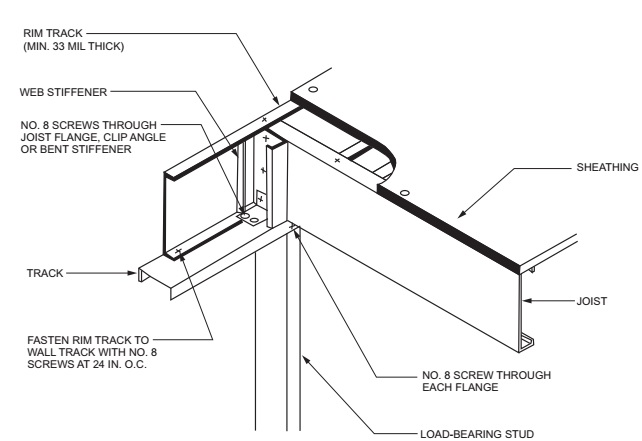 RIM TRACK
(MIN. 33 MIL THICK)

WEB STIFFENER

NO. 8 SCREWS THROUGH JOIST FLANGE, CLIP ANGLE OR BENT STIFFENER

SHEATHING

TRACK

JOIST

FASTEN RIM TRACK TO WALL TRACK WITH NO. 8 SCREWS AT 24 IN. O.C.

NO. 8 SCREW THROUGH EACH FLANGE

LOAD-BEARING STUD