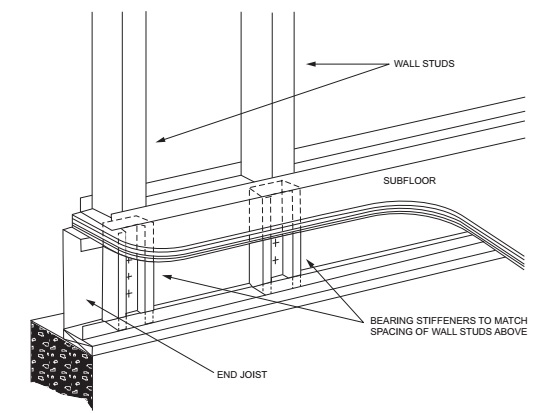 WALL STUDS

SUBFLOOR

BEARING STIFFENERS TO MATCH SPACING OF WALL STUDS ABOVE

END JOIST