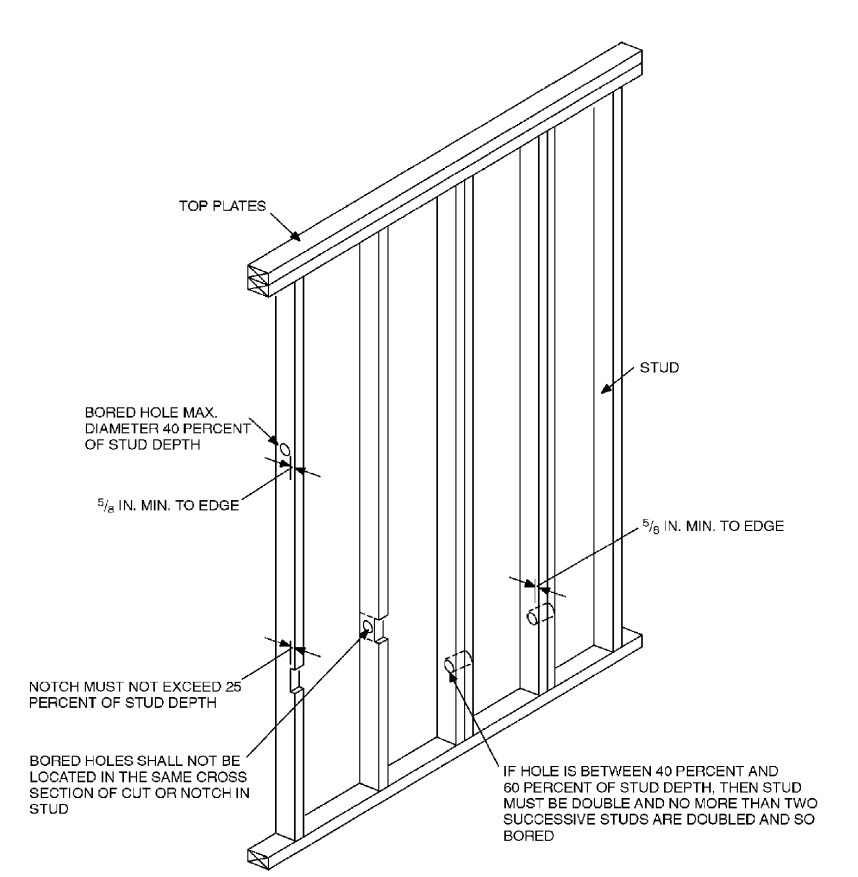 TOP PLATES

STUD

BORED HOLE MAX. DIAMETER 40 PERCENT OF STUD DEPTH

$^5/_8$ IN. MIN. TO EDGE

$^5/_8$ IN. MIN. TO EDGE

NOTCH MUST NOT EXCEED 25 PERCENT OF STUD DEPTH

BORED HOLES SHALL NOT BE LOCATED IN THE SAME CROSS SECTION OF CUT OR NOTCH IN STUD

IF HOLE IS BETWEEN 40 PERCENT AND 60 PERCENT OF STUD DEPTH, THEN STUD MUST BE DOUBLE AND NO MORE THAN TWO SUCCESSIVE STUDS ARE DOUBLED AND SO BORED