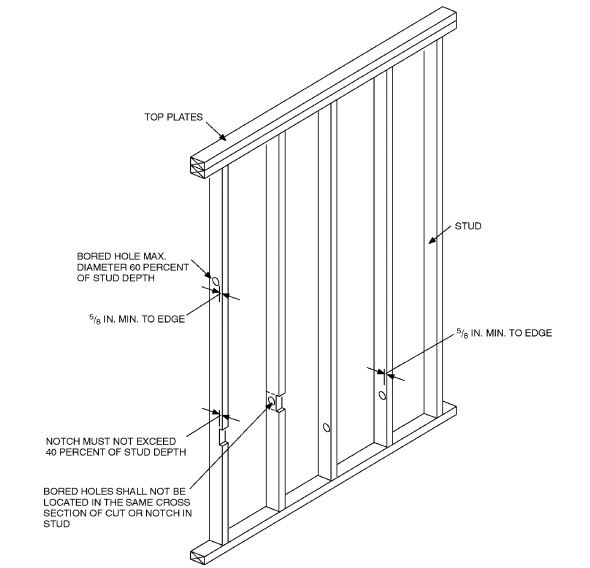 TOP PLATES

STUD

BORED HOLE MAX. DIAMETER 60 PERCENT OF STUD DEPTH

$^5/_8$ IN. MIN. TO EDGE

$^5/_8$ IN. MIN. TO EDGE

NOTCH MUST NOT EXCEED 40 PERCENT OF STUD DEPTH

BORED HOLES SHALL NOT BE LOCATED IN THE SAME CROSS SECTION OF CUT OR NOTCH IN STUD