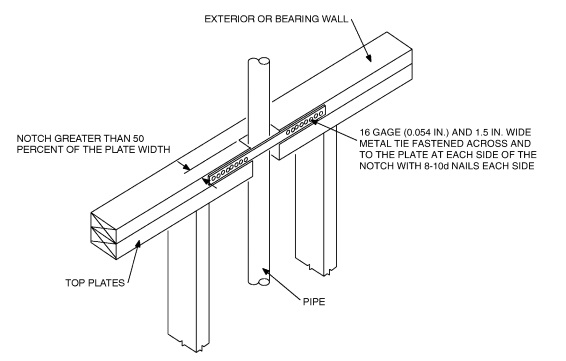 EXTERIOR OR BEARING WALL

NOTCH GREATER THAN 50 PERCENT OF THE PLATE WIDTH

16 GAGE (0.054 IN.) AND 1.5 IN. WIDE METAL TIE FASTENED ACROSS AND TO THE PLATE AT EACH SIDE OF THE NOTCH WITH 8-10d NAILS EACH SIDE

TOP PLATES

PIPE