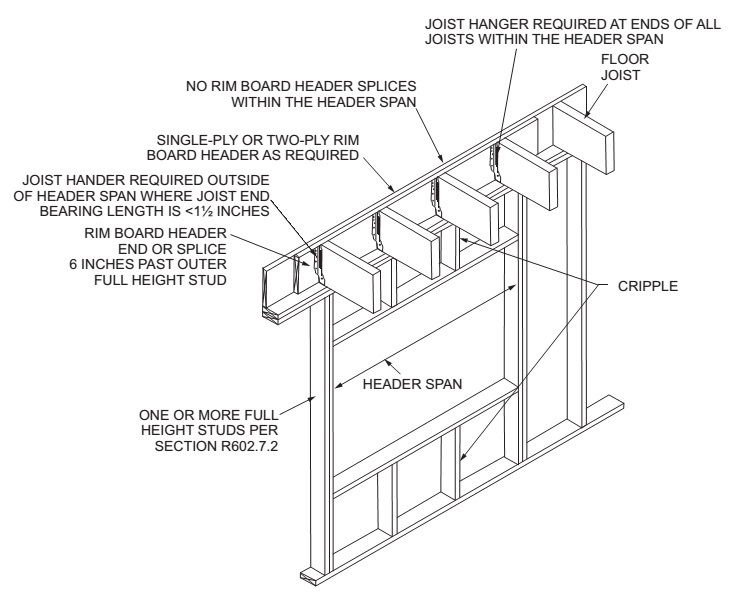 JOIST HANGER REQUIRED AT ENDS OF ALL JOISTS WITHIN THE HEADER SPAN

FLOOR JOIST

NO RIM BOARD HEADER SPLICES WITHIN THE HEADER SPAN

SINGLE-PLY OR TWO-PLY RIM BOARD HEADER AS REQUIRED

JOIST HANDER REQUIRED OUTSIDE OF HEADER SPAN WHERE JOIST END BEARING LENGTH IS <1½ INCHES

RIM BOARD HEADER END OR SPLICE 6 INCHES PAST OUTER FULL HEIGHT STUD

CRIPPLE

HEADER SPAN

ONE OR MORE FULL HEIGHT STUDS PER SECTION R602.7.2