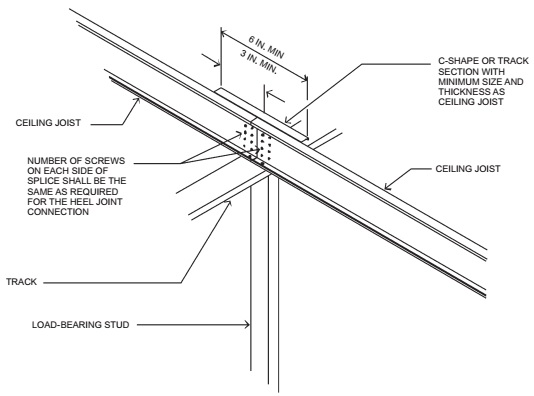 6 IN. MIN

3 IN. MIN.

C-SHAPE OR TRACK SECTION WITH MINIMUM SIZE AND THICKNESS AS CEILING JOIST

CEILING JOIST

NUMBER OF SCREWS ON EACH SIDE OF SPLICE SHALL BE THE SAME AS REQUIRED FOR THE HEEL JOINT CONNECTION

CEILING JOIST

TRACK

LOAD-BEARING STUD